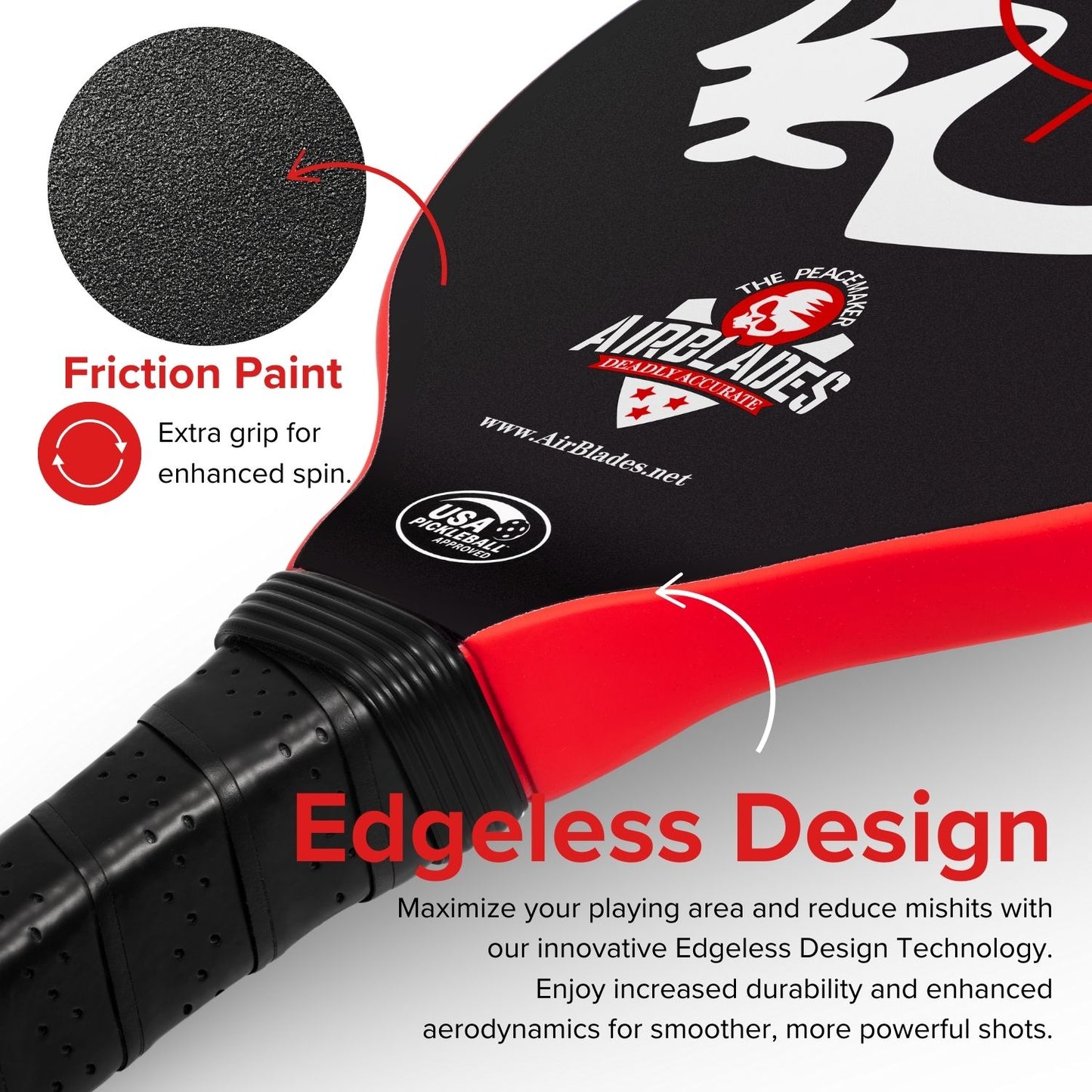 Friction Paint

Extra grip for enhanced spin.

THE PEACEMAKER
AIRBLADES
DEADLY ACCURATE

www.AirBlades.net

USA PICKLEBALL APPROVED

Edgeless Design

Maximize your playing area and reduce mishits with our innovative Edgeless Design Technology. Enjoy increased durability and enhanced aerodynamics for smoother, more powerful shots.